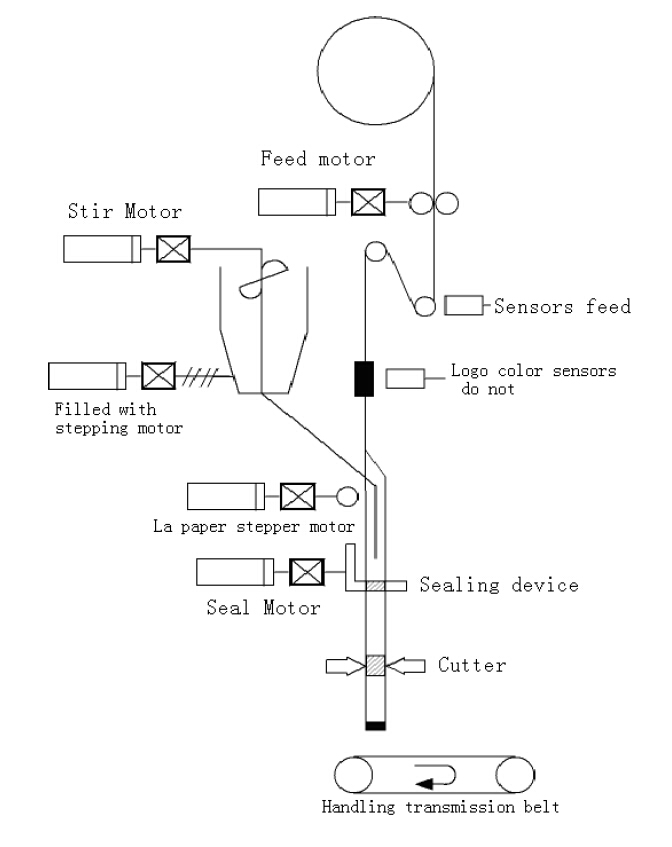 Feed motor

Stir Motor

Sensors feed

Logo color sensors do not

Filled with stepping motor

La paper stepper motor

Sealing device

Seal Motor

Cutter

Handling transmission belt